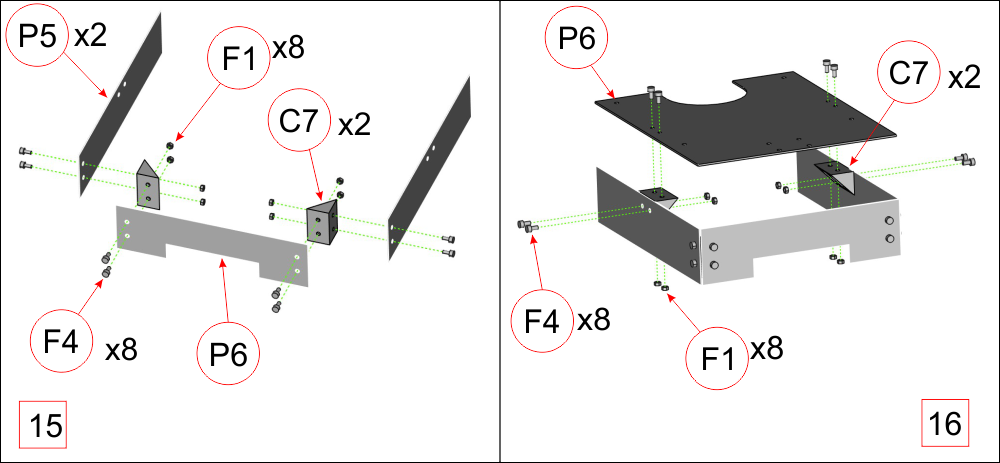 P5 x2

F1 x8

C7 x2

F4 x8

P6

15

P6

C7 x2

F4 x8

F1 x8

16