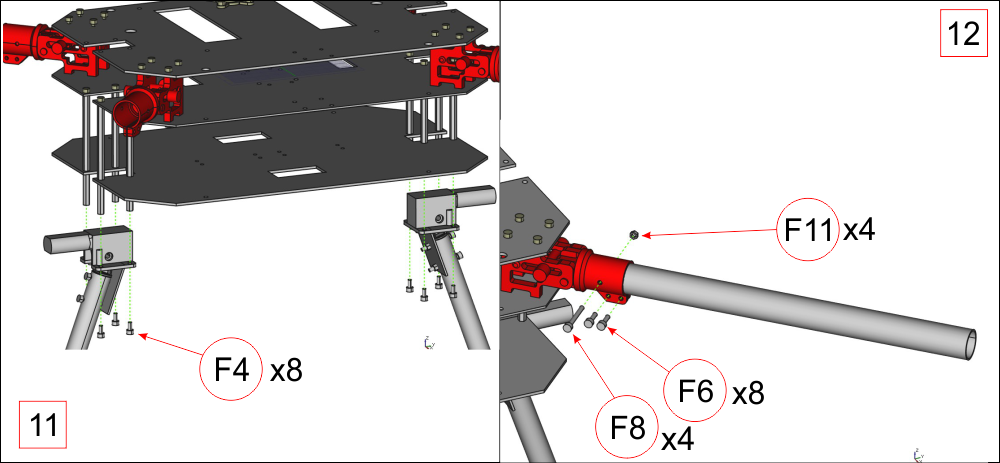 F4 x8

11

12

F11 x4

F6 x8

F8 x4