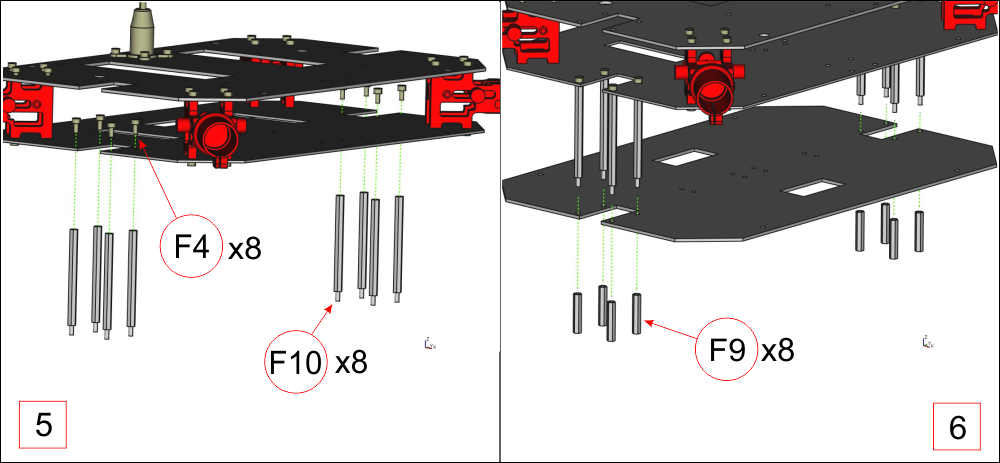 F4 x8

F10 x8

5

F9 x8

6