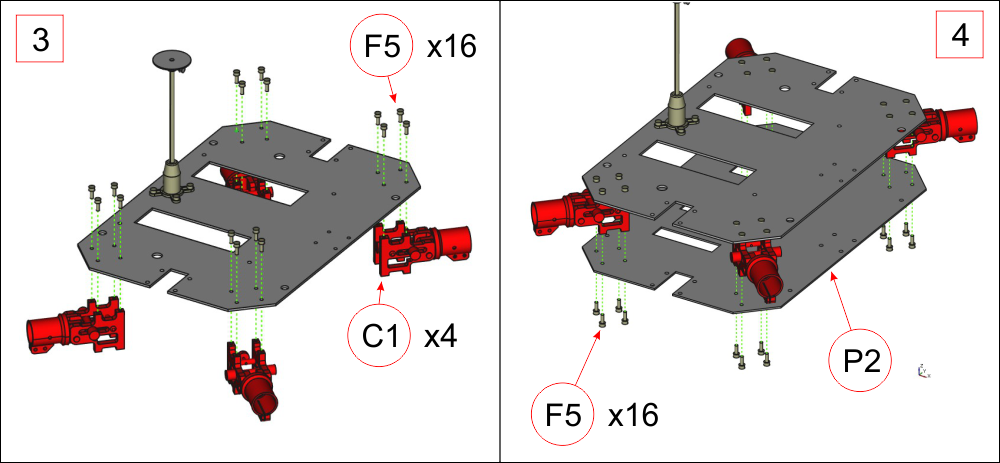 3

F5 x16

C1 x4

4

P2

F5 x16