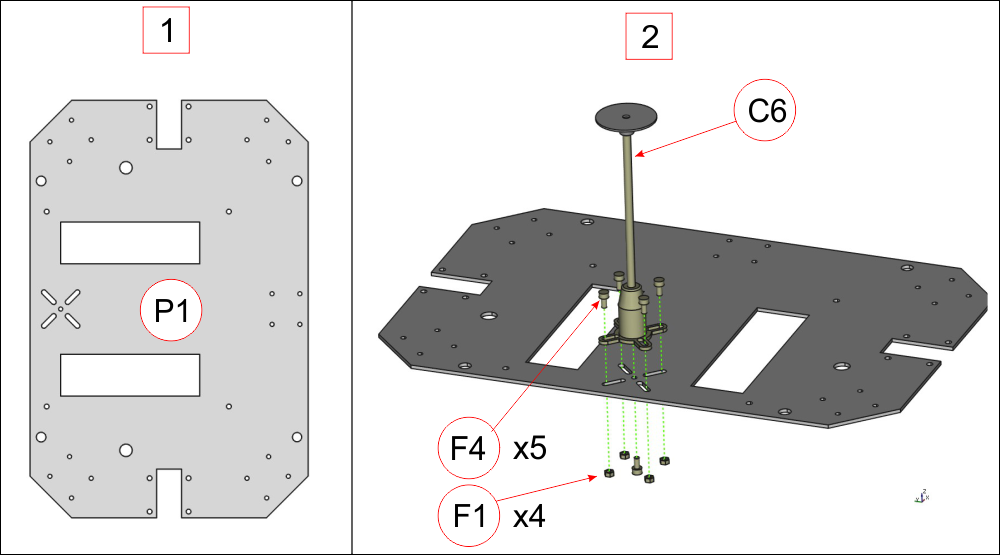 1

P1

2

C6

F4 x5

F1 x4